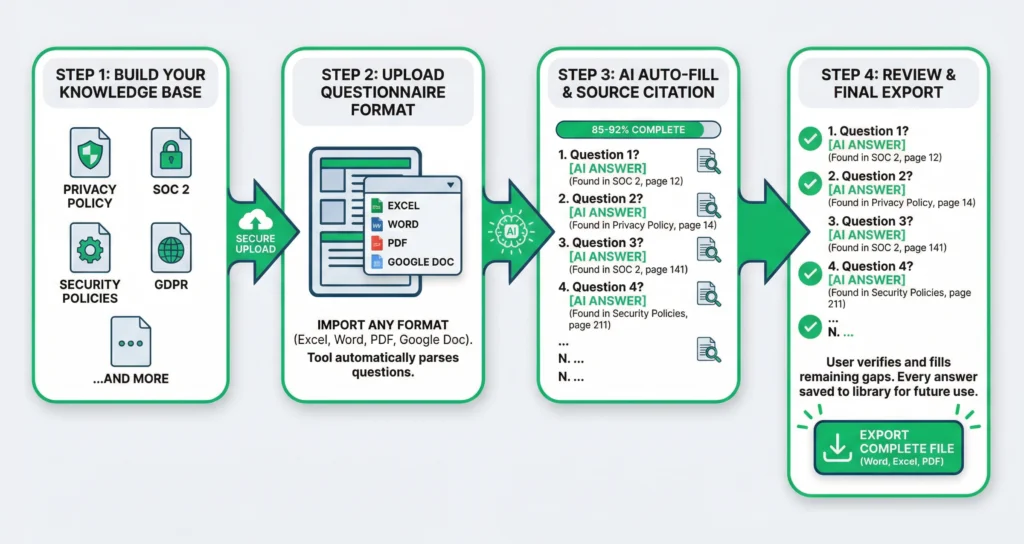 STEP 1: BUILD YOUR KNOWLEDGE BASE

PRIVACY POLICY

SOC 2

SECURITY POLICIES

GDPR

...AND MORE

SECURE UPLOAD

STEP 2: UPLOAD QUESTIONNAIRE FORMAT

EXCEL
WORD
PDF
GOOGLE DOC

IMPORT ANY FORMAT (Excel, Word, PDF, Google Doc). Tool automatically parses questions.

AI

STEP 3: AI AUTO-FILL & SOURCE CITATION

85-92% COMPLETE

1. Question 1?
[AI ANSWER]
(Found in SOC 2, page 12)

2. Question 2?
[AI ANSWER]
(Found in Privacy Policy, page 14)

3. Question 3?
[AI ANSWER]
(Found in SOC 2, page 141)

4. Question 4?
[AI ANSWER]
(Found in Security Policies, page 211)

...

N. ...

N. ...

STEP 4: REVIEW & FINAL EXPORT

1. Question 1?
[AI ANSWER]
(Found in SOC 2, page 12)

2. Question 2?
[AI ANSWER]
(Found in Privacy Policy, page 14)

3. Question 3?
[AI ANSWER]
(Found in SOC 2, page 141)

4. Question 4?
[AI ANSWER]
(Found in Security Policies, page 211)

...

N. ...

User verifies and fills remaining gaps. Every answer saved to library for future use.

EXPORT COMPLETE FILE
(Word, Excel, PDF)